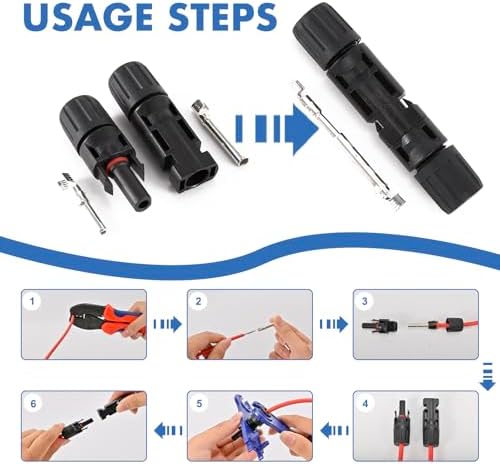 USAGE STEPS

1

2

3

4

5

6